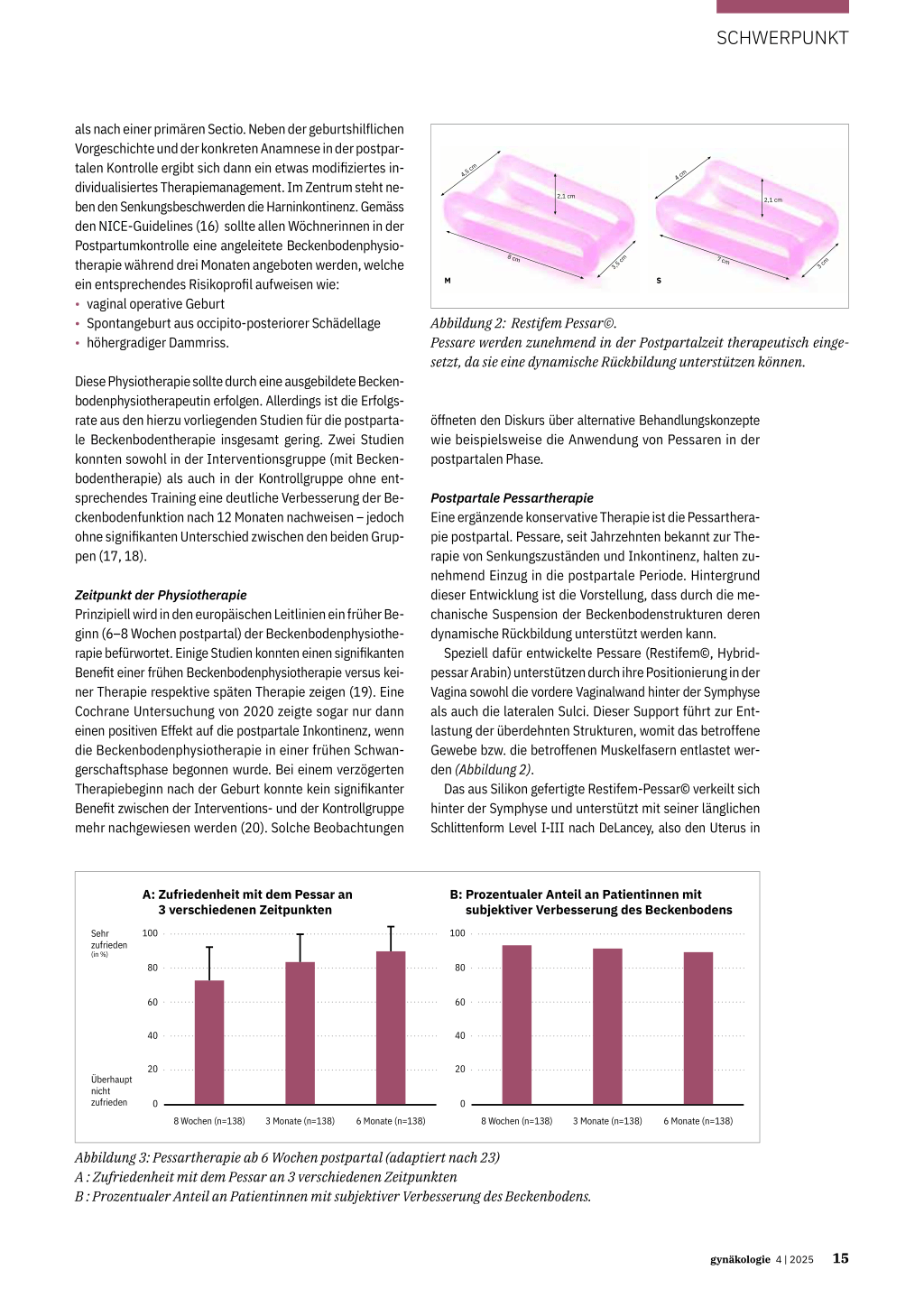 SCHWERPUNKT

als nach einer primären Sectio. Neben der geburtshilflichen Vorgeschichte und der konkreten Anamnese in der postpartalen Kontrolle ergibt sich dann ein etwas modifiziertes individualisiertes Therapiemanagement. Im Zentrum steht neben den Senkungsbeschwerden die Harninkontinenz. Gemäss den NICE-Guidelines (16) sollte allen Wöchnerinnen in der Postpartumkontrolle eine angeleitete Beckenbodenphysiotherapie während drei Monaten angeboten werden, welche ein entsprechendes Risikoprofil aufweisen wie:
• vaginal operative Geburt
• Spontangeburt aus occipito-posteriorer Schädellage
• höhergradiger Dammriss.

Diese Physiotherapie sollte durch eine ausgebildete Beckenbodenphysiotherapeutin erfolgen. Allerdings ist die Erfolgsrate aus den hierzu vorliegenden Studien für die postpartale Beckenbodentherapie insgesamt gering. Zwei Studien konnten sowohl in der Interventionsgruppe (mit Beckenbodentherapie) als auch in der Kontrollgruppe ohne entsprechendes Training eine deutliche Verbesserung der Beckenbodenfunktion nach 12 Monaten nachweisen – jedoch ohne signifikanten Unterschied zwischen den beiden Gruppen (17, 18).

Zeitpunkt der Physiotherapie
Prinzipiell wird in den europäischen Leitlinien ein früher Beginn (6–8 Wochen postpartal) der Beckenbodenphysiotherapie befürwortet. Einige Studien konnten einen signifikanten Benefit einer frühen Beckenbodenphysiotherapie versus keiner Therapie respektive späten Therapie zeigen (19). Eine Cochrane Untersuchung von 2020 zeigte sogar nur dann einen positiven Effekt auf die postpartale Inkontinenz, wenn die Beckenbodenphysiotherapie in einer frühen Schwangerschaftsphase begonnen wurde. Bei einem verzögerten Therapiebeginn nach der Geburt konnte kein signifikanter Benefit zwischen der Interventions- und der Kontrollgruppe mehr nachgewiesen werden (20). Solche Beobachtungen

4,5 cm
2,1 cm
8 cm
3,5 cm
M
4 cm
2,1 cm
7 cm
3 cm
S

Abbildung 2: Restifem Pessar©.
Pessare werden zunehmend in der Postpartalzeit therapeutisch eingesetzt, da sie eine dynamische Rückbildung unterstützen können.

öffneten den Diskurs über alternative Behandlungskonzepte wie beispielsweise die Anwendung von Pessaren in der postpartalen Phase.

Postpartale Pessartherapie
Eine ergänzende konservative Therapie ist die Pessartherapie postpartal. Pessare, seit Jahrzehnten bekannt zur Therapie von Senkungszuständen und Inkontinenz, halten zunehmend Einzug in die postpartale Periode. Hintergrund dieser Entwicklung ist die Vorstellung, dass durch die mechanische Suspension der Beckenbodenstrukturen deren dynamische Rückbildung unterstützt werden kann.
Speziell dafür entwickelte Pessare (Restifem©, Hybridpessar Arabin) unterstützen durch ihre Positionierung in der Vagina sowohl die vordere Vaginalwand hinter der Symphyse als auch die lateralen Sulci. Dieser Support führt zur Entlastung der überdehnten Strukturen, womit das betroffene Gewebe bzw. die betroffenen Muskelfasern entlastet werden (Abbildung 2).
Das aus Silikon gefertigte Restifem-Pessar© verkeilt sich hinter der Symphyse und unterstützt mit seiner länglichen Schlittenform Level I-III nach DeLancey, also den Uterus in

A: Zufriedenheit mit dem Pessar an 3 verschiedenen Zeitpunkten
Sehr zufrieden (in %)
Überhaupt nicht zufrieden
100
80
60
40
20
0
8 Wochen (n=138)
3 Monate (n=138)
6 Monate (n=138)

B: Prozentualer Anteil an Patientinnen mit subjektiver Verbesserung des Beckenbodens
100
80
60
40
20
0
8 Wochen (n=138)
3 Monate (n=138)
6 Monate (n=138)

Abbildung 3: Pessartherapie ab 6 Wochen postpartal (adaptiert nach 23)
A : Zufriedenheit mit dem Pessar an 3 verschiedenen Zeitpunkten
B : Prozentualer Anteil an Patientinnen mit subjektiver Verbesserung des Beckenbodens.

gynäkologie 4 | 2025 15