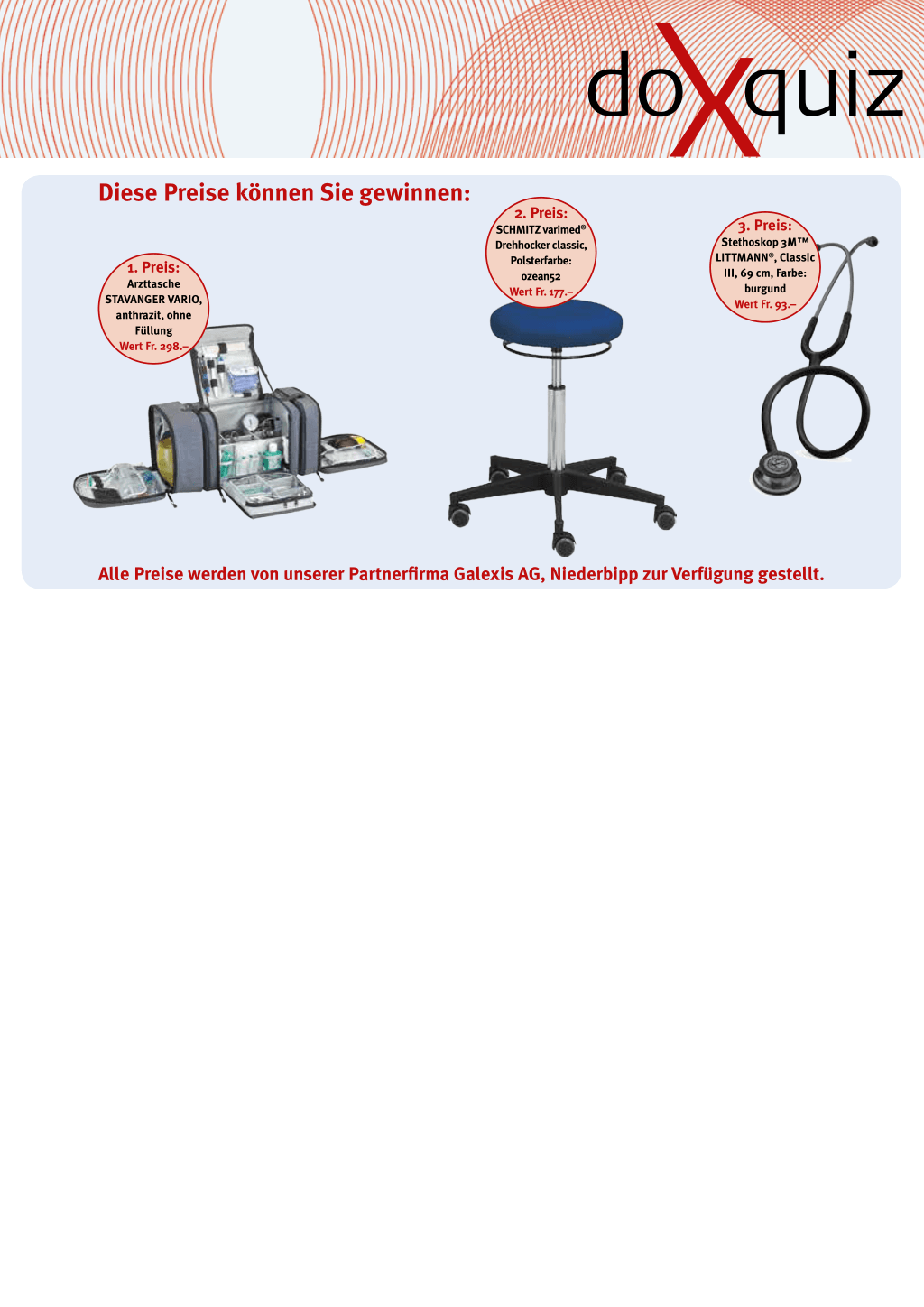 doXquiz

Diese Preise können Sie gewinnen:

1. Preis:
Arzttasche STAVANGER VARIO, anthrazit, ohne Füllung
Wert Fr. 298.–

2. Preis:
SCHMITZ varimed® Drehhocker classic, Polsterfarbe: ozean52
Wert Fr. 177.–

3. Preis:
Stethoskop 3M™ LITTMANN®, Classic III, 69 cm, Farbe: burgund
Wert Fr. 93.–

Alle Preise werden von unserer Partnerfirma Galexis AG, Niederbipp zur Verfügung gestellt.