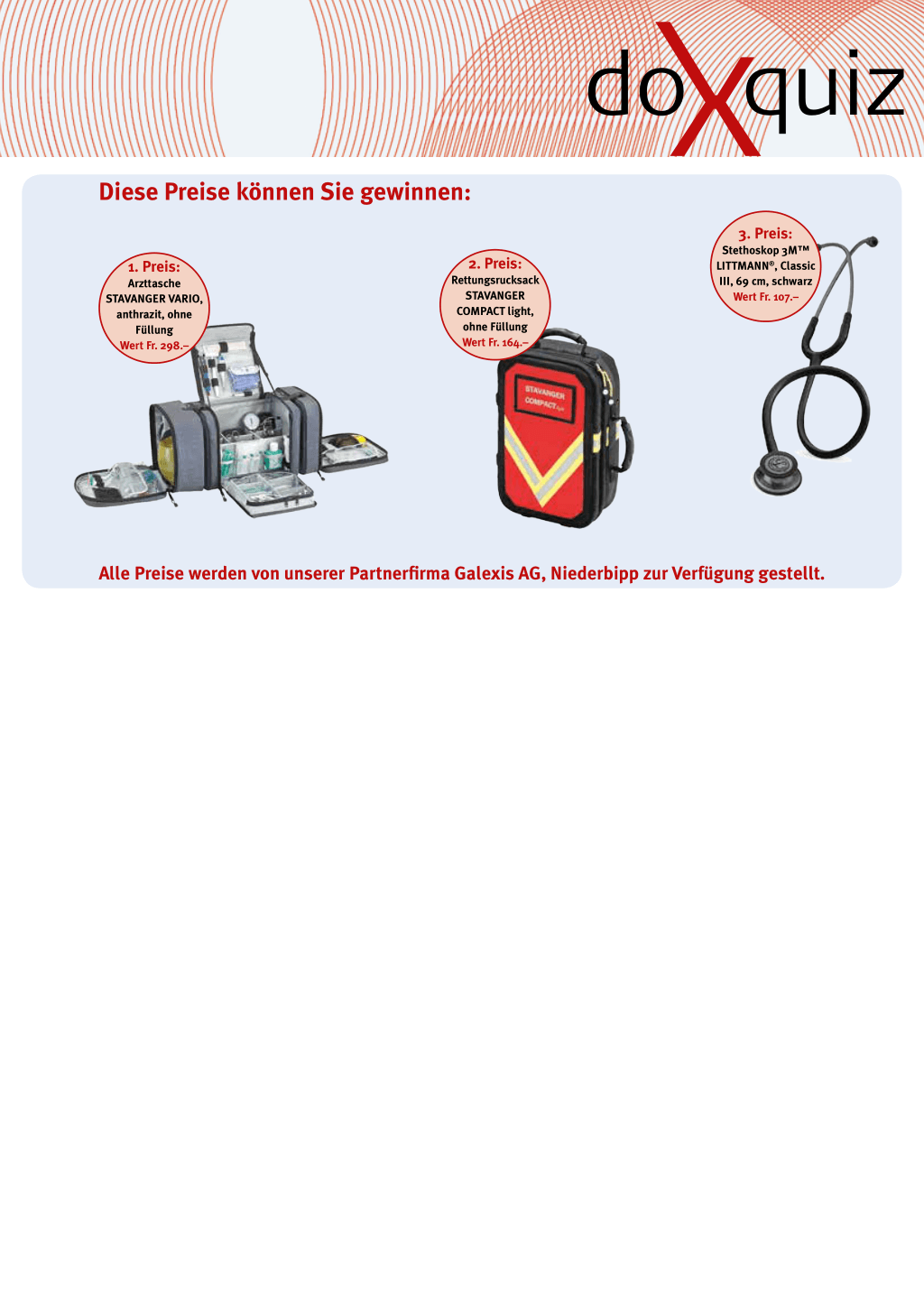 doXquiz

Diese Preise können Sie gewinnen:

1. Preis:
Arzttasche STAVANGER VARIO, anthrazit, ohne Füllung
Wert Fr. 298.–

2. Preis:
Rettungsrucksack STAVANGER COMPACT light, ohne Füllung
Wert Fr. 164.–

STAVANGER COMPACT light

3. Preis:
Stethoskop 3M™ LITTMANN®, Classic III, 69 cm, schwarz
Wert Fr. 107.–

Alle Preise werden von unserer Partnerfirma Galexis AG, Niederbipp zur Verfügung gestellt.